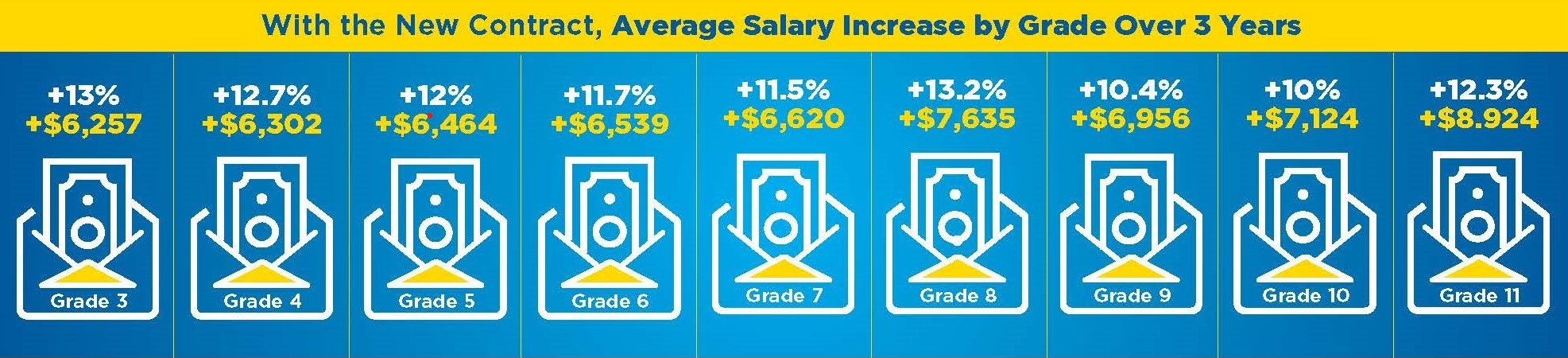 With the New Contract, Average Salary Increase by Grade Over 3 Years

+13%
+$6,257
Grade 3

+12.7%
+$6,302
Grade 4

+12%
+$6,464
Grade 5

+11.7%
+$6,539
Grade 6

+11.5%
+$6,620
Grade 7

+13.2%
+$7,635
Grade 8

+10.4%
+$6,956
Grade 9

+10%
+$7,124
Grade 10

+12.3%
+$8.924
Grade 11